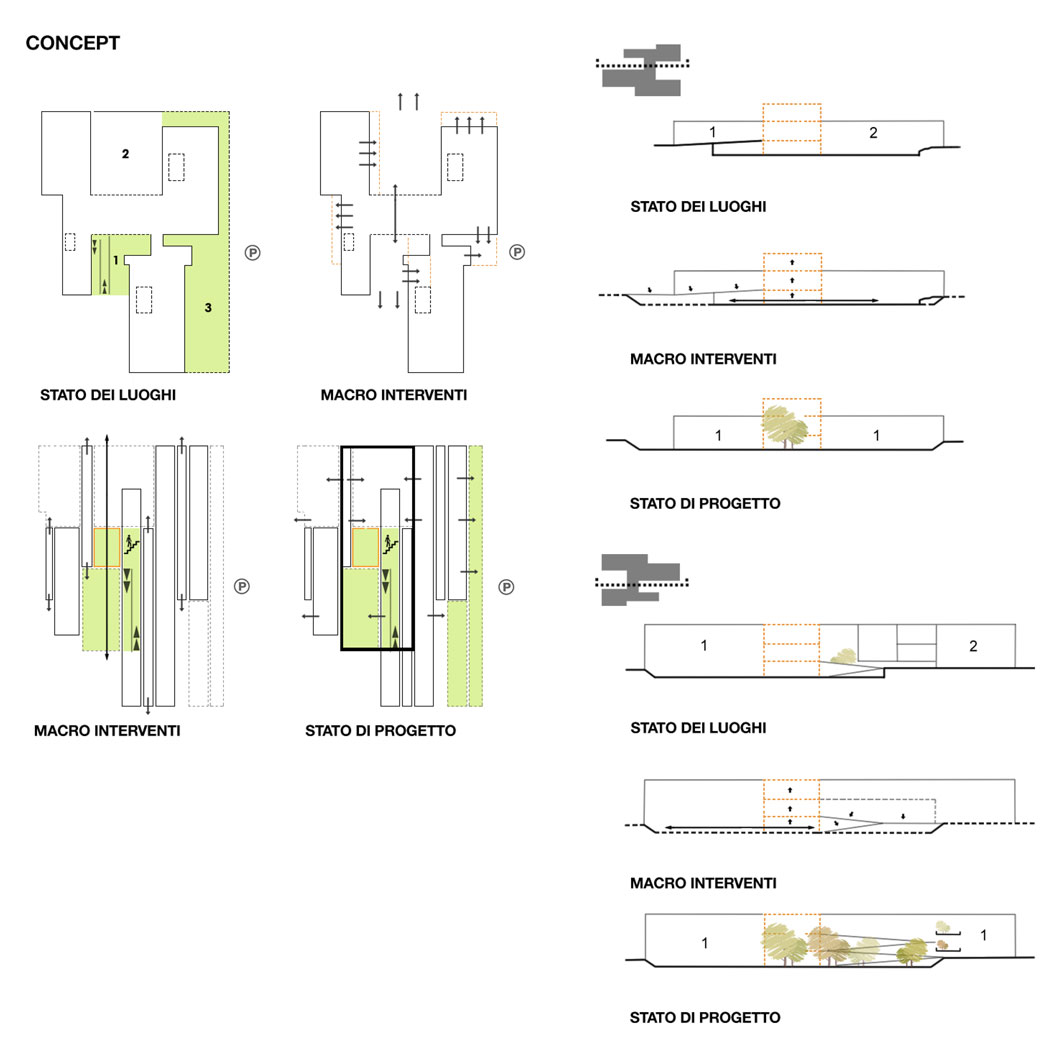 CONCEPT

2

1

3

P

STATO DEI LUOGHI

P

MACRO INTERVENTI

P

MACRO INTERVENTI

P

STATO DI PROGETTO

1

2

STATO DEI LUOGHI

MACRO INTERVENTI

1

1

STATO DI PROGETTO

1

2

STATO DEI LUOGHI

MACRO INTERVENTI

1

1

STATO DI PROGETTO